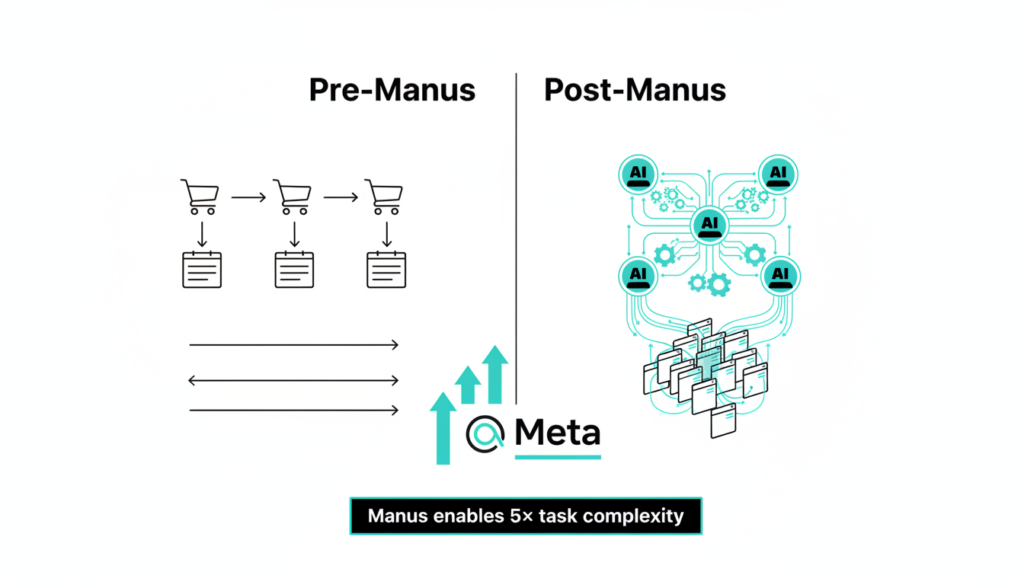 Pre-Manus

Post-Manus

AI

AI

AI

AI

AI

Meta

Manus enables 5× task complexity