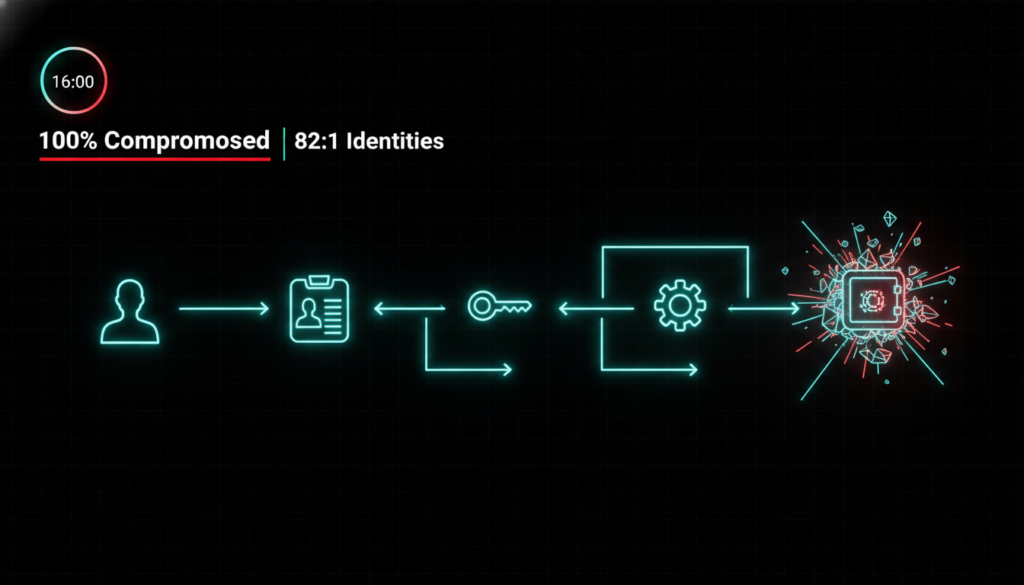 16:00

100% Compromosed | 82:1 Identities