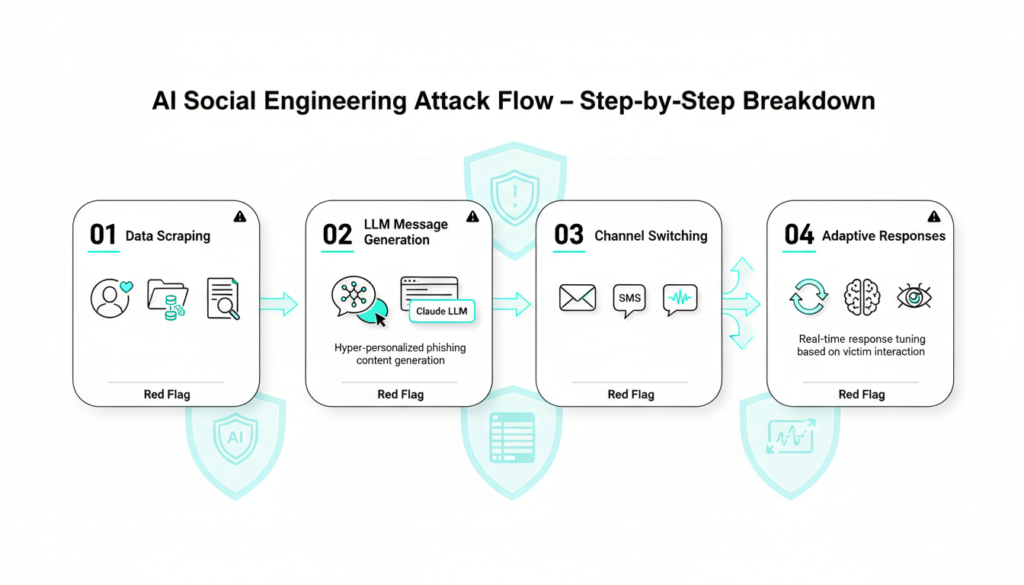 AI Social Engineering Attack Flow – Step-by-Step Breakdown

01 Data Scraping

Red Flag

02 LLM Message Generation

Claude LLM

Hyper-personalized phishing content generation

Red Flag

03 Channel Switching

SMS

Red Flag

04 Adaptive Responses

Real-time response tuning based on victim interaction

Red Flag

AI