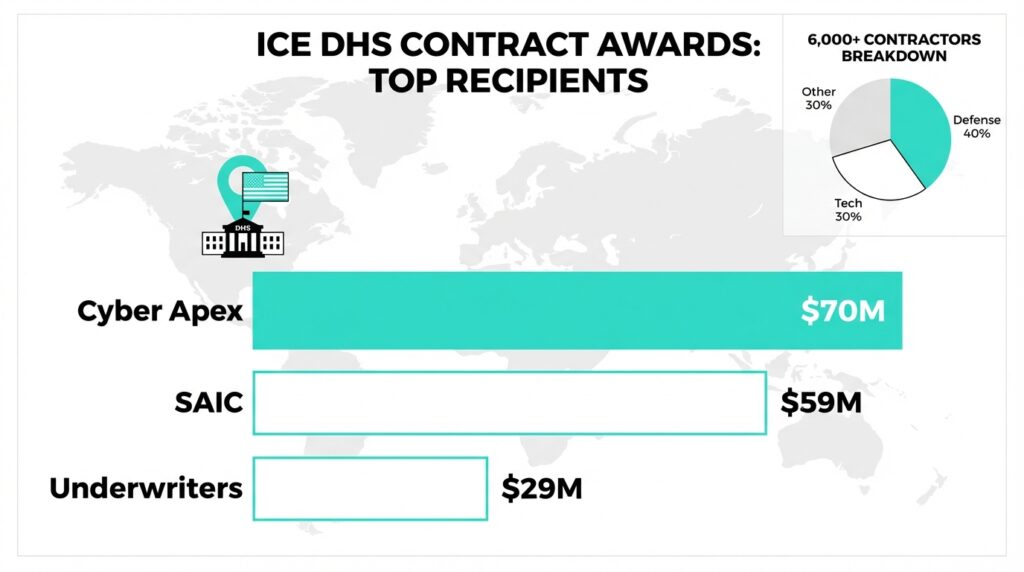 ICE DHS CONTRACT AWARDS: TOP RECIPIENTS

6,000+ CONTRACTORS BREAKDOWN

Other 30%

Defense 40%

Tech 30%

DHS

Cyber Apex

$70M

SAIC

$59M

Underwriters

$29M