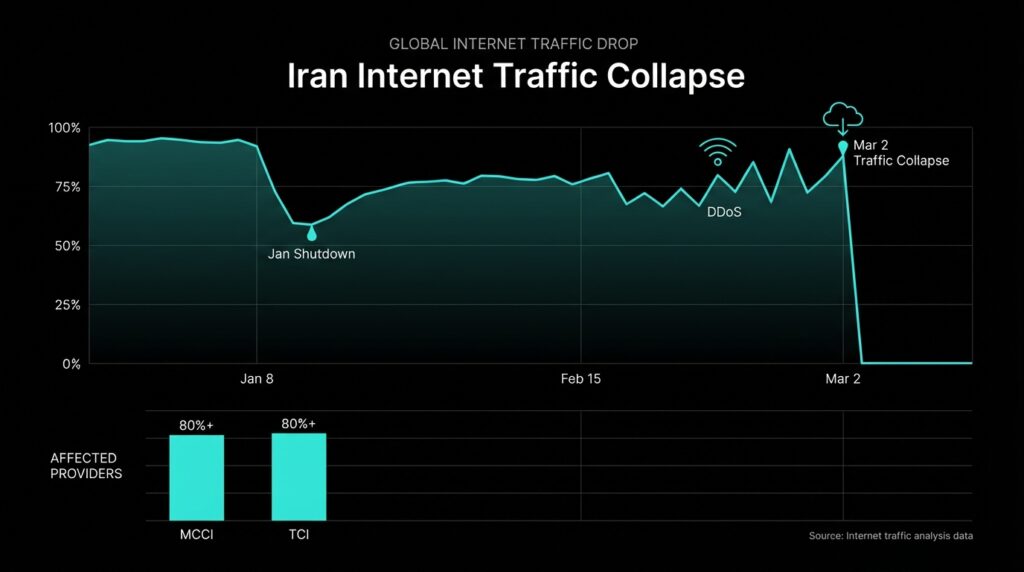 GLOBAL INTERNET TRAFFIC DROP
Iran Internet Traffic Collapse

100%
75%
50%
25%
0%

Jan Shutdown
DDoS
Mar 2
Traffic Collapse

Jan 8
Feb 15
Mar 2

AFFECTED PROVIDERS

80%+
80%+

MCCI
TCI

Source: Internet traffic analysis data