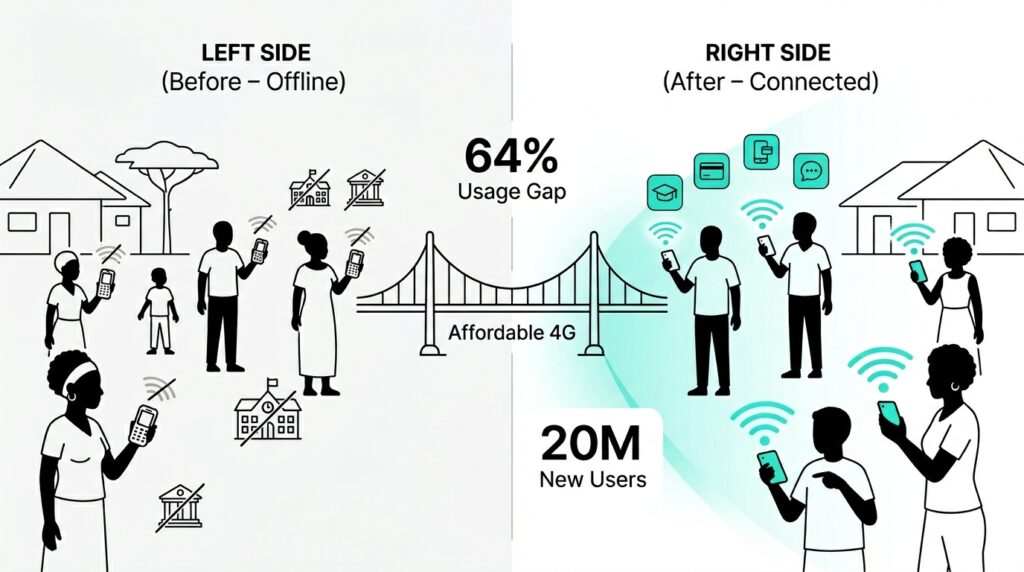 LEFT SIDE
(Before – Offline)

RIGHT SIDE
(After – Connected)

64%
Usage Gap

Affordable 4G

20M
New Users